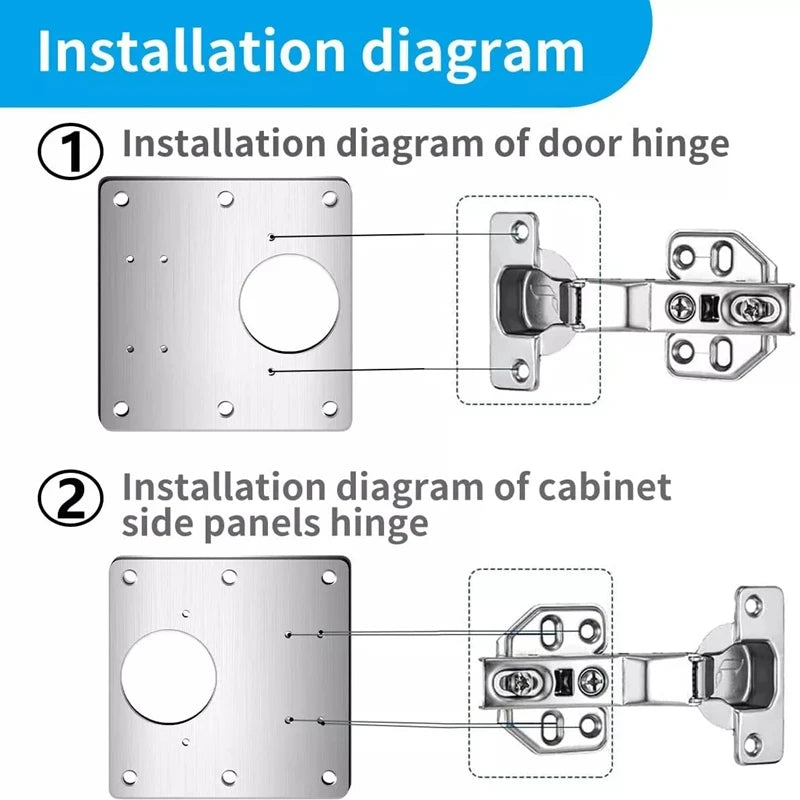 Installation diagram

① Installation diagram of door hinge

② Installation diagram of cabinet side panels hinge