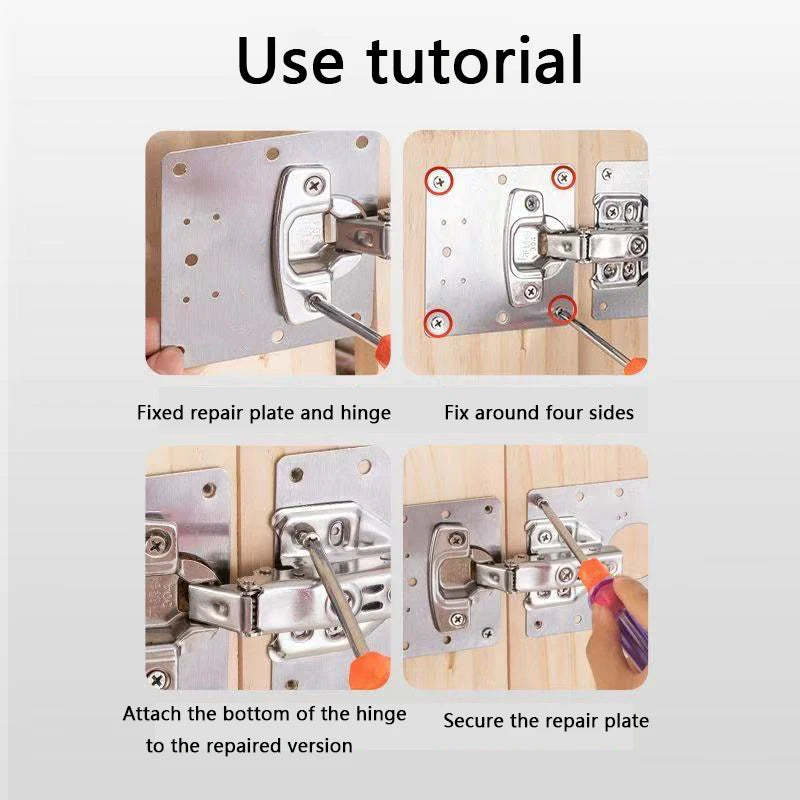 Use tutorial

Fixed repair plate and hinge

Fix around four sides

Attach the bottom of the hinge to the repaired version

Secure the repair plate